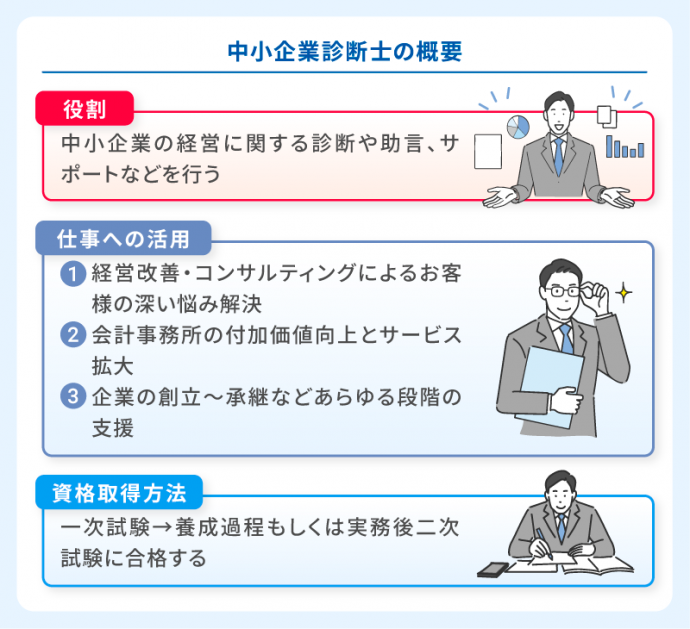 中小企業診断士の概要

役割

中小企業の経営に関する診断や助言、サポートなどを行う

仕事への活用

1 経営改善・コンサルティングによるお客様の深い悩み解決

2 会計事務所の付加価値向上とサービス拡大

3 企業の創立～承継などあらゆる段階の支援

資格取得方法

一次試験→養成過程もしくは実務後二次試験に合格する